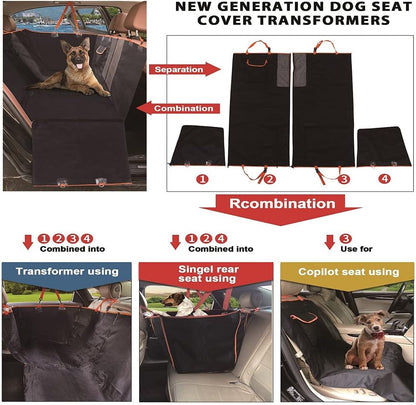 NEW GENERATION DOG SEAT COVER TRANSFORMERS

Separation

Combination

1 2 3 4

Rcombination

1 2 3 4 Combined into

1 2 4 Combined into

3 Use for

Transformer using

Singel rear seat using

Copilot seat using